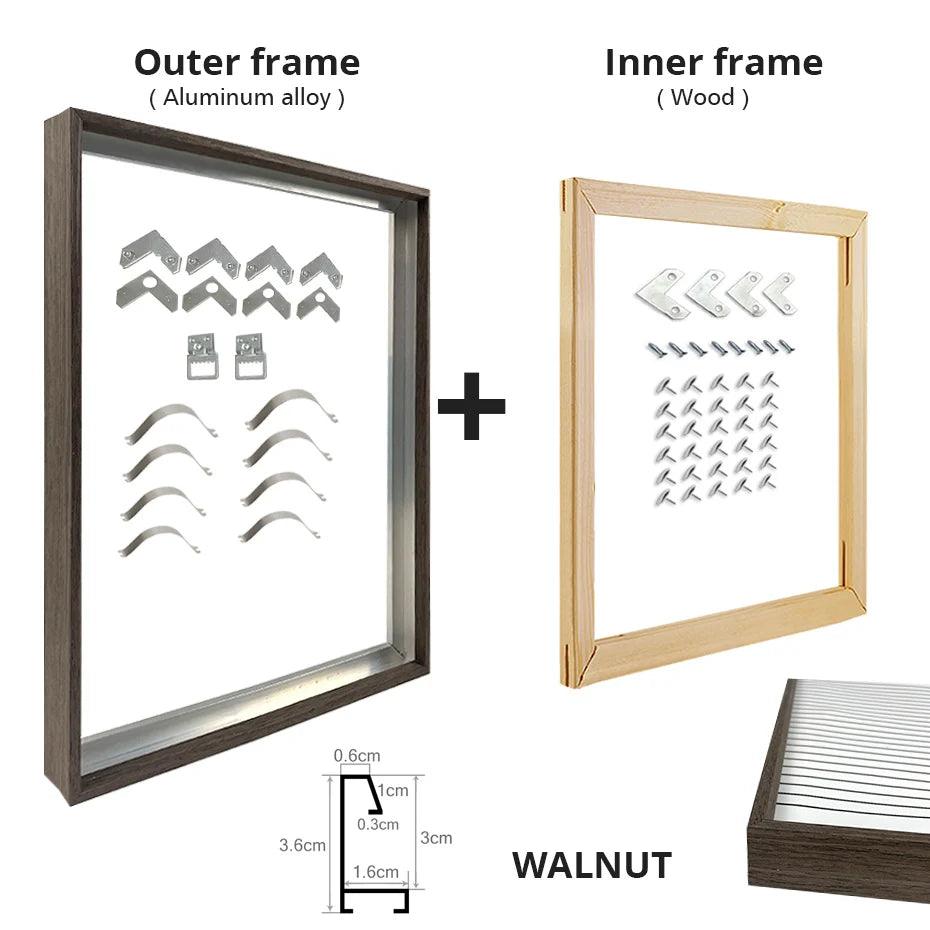 Outer frame
( Aluminum alloy )

Inner frame
( Wood )

+

0.6cm
1cm
0.3cm
3.6cm
3cm
1.6cm

WALNUT